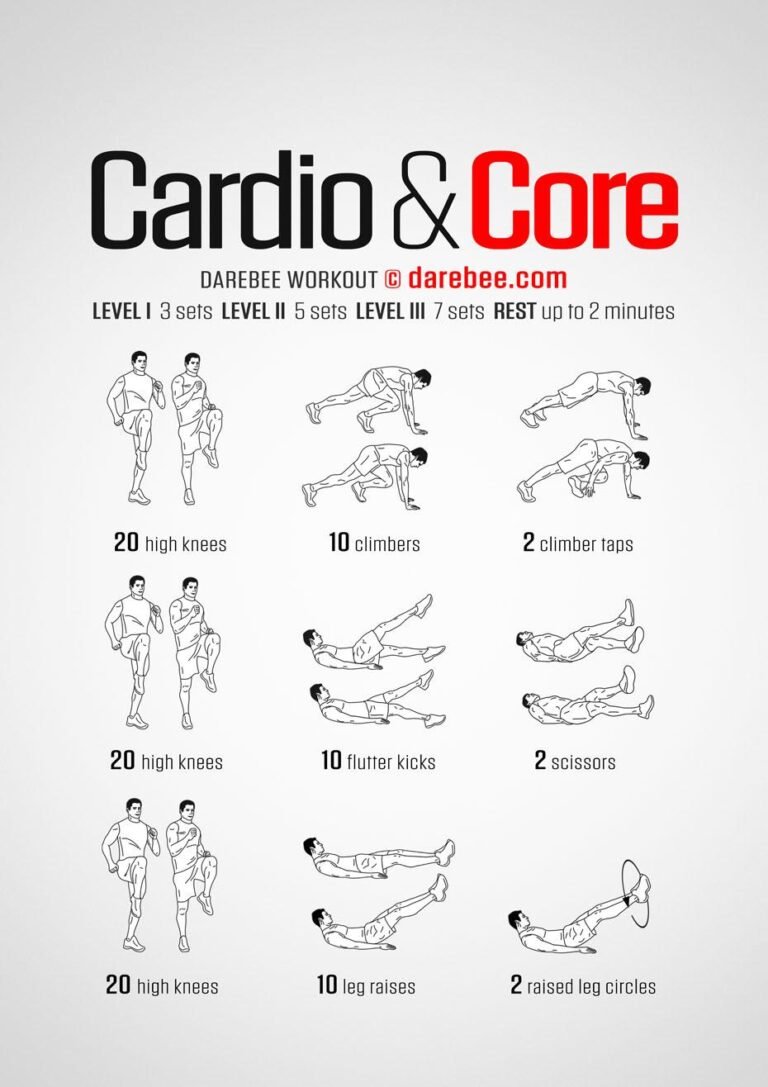 Cardio & Core

DAREBEE WORKOUT © darebee.com

LEVEL I 3 sets LEVEL II 5 sets LEVEL III 7 sets REST up to 2 minutes

20 high knees

10 climbers

2 climber taps

20 high knees

10 flutter kicks

2 scissors

20 high knees

10 leg raises

2 raised leg circles