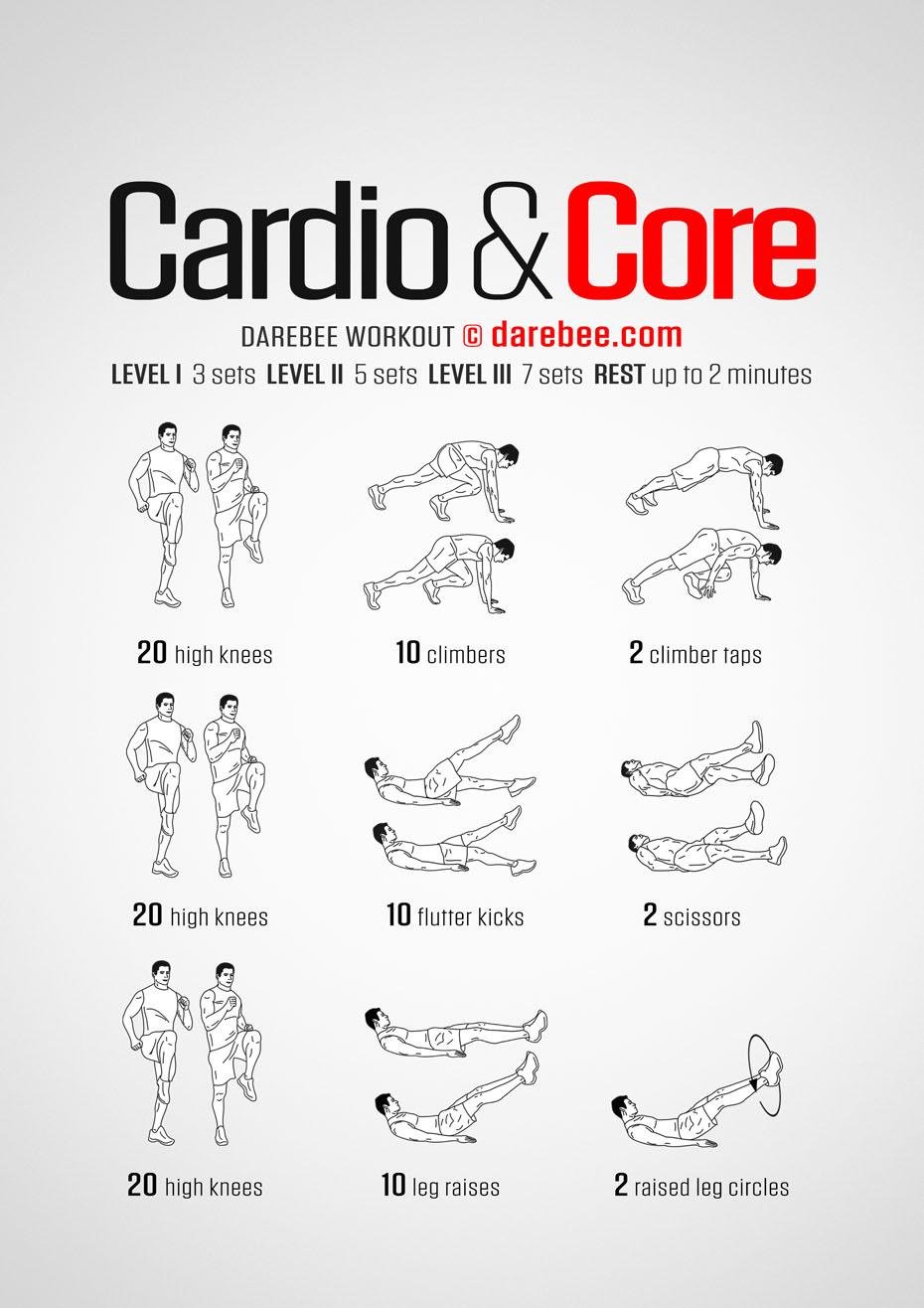 Cardio & Core

DAREBEE WORKOUT © darebee.com

LEVEL I 3 sets LEVEL II 5 sets LEVEL III 7 sets REST up to 2 minutes

20 high knees

10 climbers

2 climber taps

20 high knees

10 flutter kicks

2 scissors

20 high knees

10 leg raises

2 raised leg circles